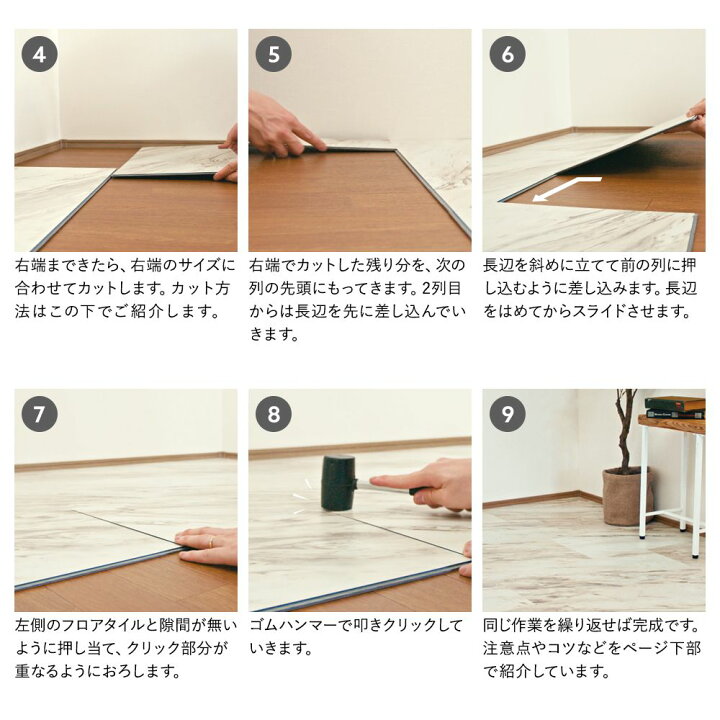 4

右端まできたら、右端のサイズに合わせてカットします。カット方法はこの下でご紹介します。

5

右端でカットした残り分を、次の列の先頭にもってきます。2列目からは長辺を先に差し込んでいきます。

6

長辺を斜めに立てて前の列に押し込むように差し込みます。長辺をはめてからスライドさせます。

7

左側のフロアタイルと隙間が無いように押し当て、クリック部分が重なるようにおろします。

8

ゴムハンマーで叩きクリックしていきます。

9

同じ作業を繰り返せば完成です。注意点やコツなどをページ下部で紹介しています。