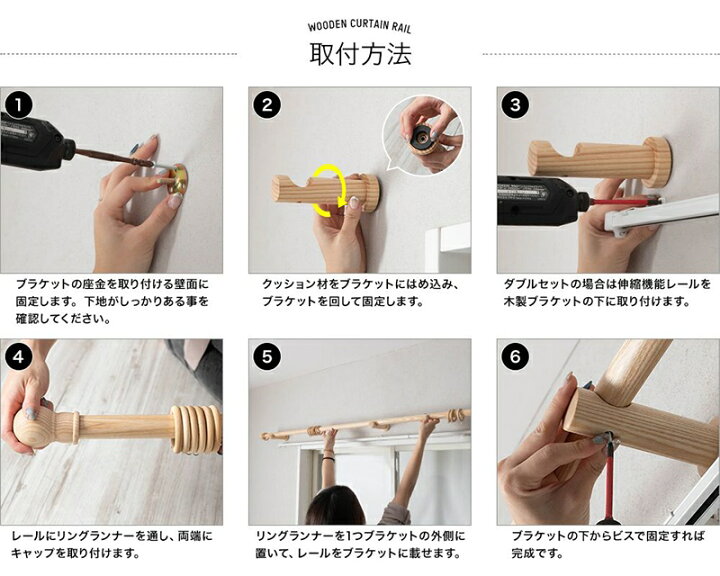 WOODEN CURTAIN RAIL

取付方法

1

ブラケットの座金を取り付ける壁面に固定します。下地がしっかりある事を確認してください。

2

クッション材をブラケットにはめ込み、ブラケットを回して固定します。

3

ダブルセットの場合は伸縮機能レールを木製ブラケットの下に取り付けます。

4

レールにリングランナーを通し、両端にキャップを取り付けます。

5

リングランナーを1つブラケットの外側に置いて、レールをブラケットに載せます。

6

ブラケットの下からビスで固定すれば完成です。