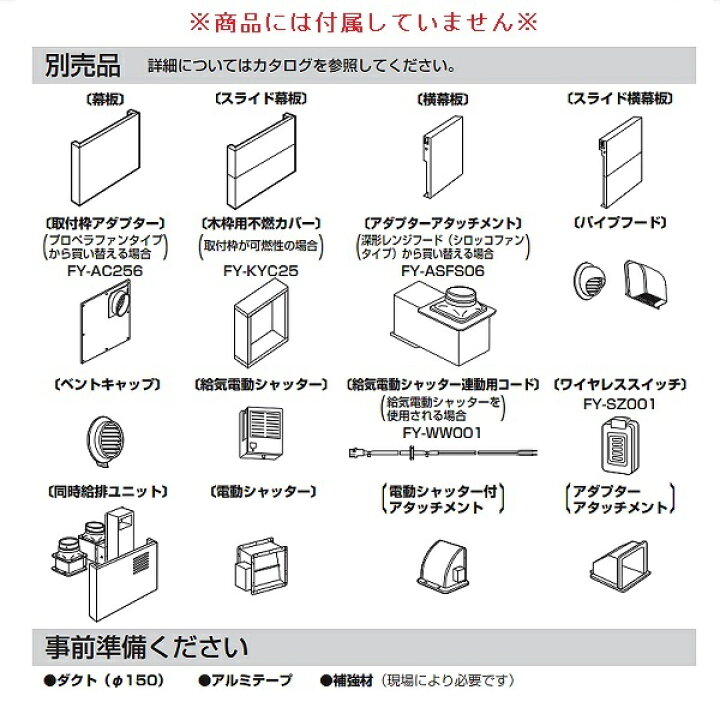 ※商品には付属していません※

別売品 詳細についてはカタログを参照してください。

〔幕板〕

〔スライド幕板〕

〔横幕板〕

〔スライド横幕板〕

〔取付枠アダプター〕
(プロペラファンタイプから買い替える場合)
FY-AC256

〔木枠用不燃カバー〕
(取付枠が可燃性の場合)
FY-KYC25

〔アダプターアタッチメント〕
(深形レンジフード(シロッコファンタイプ)から買い替える場合)
FY-ASFS06

〔パイプフード〕

〔ベントキャップ〕

〔給気電動シャッター〕

〔給気電動シャッター連動用コード〕
(給気電動シャッターを使用される場合)
FY-WW001

〔ワイヤレススイッチ〕
FY-SZ001

〔同時給排ユニット〕

〔電動シャッター〕

〔電動シャッター付アタッチメント〕

〔アダプターアタッチメント〕

事前準備ください

●ダクト(φ150) ●アルミテープ ●補強材(現場により必要です)