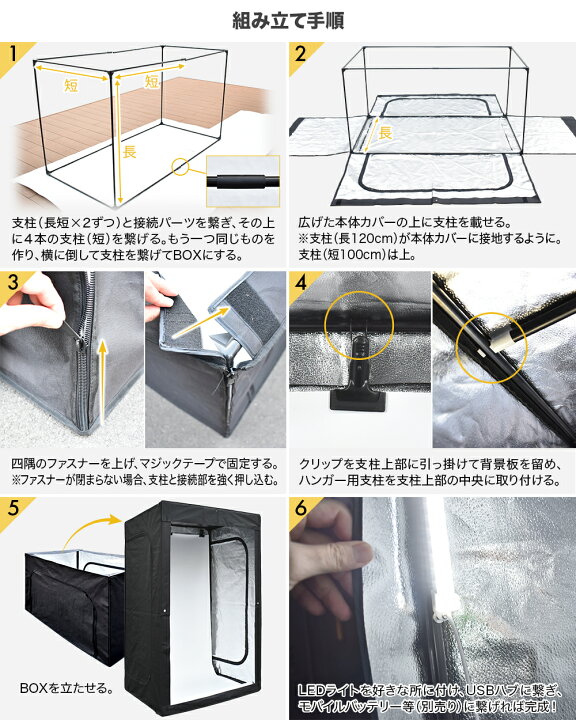 組み立て手順

1

短

短

長

支柱（長短×2ずつ）と接続パーツを繋ぎ、その上に4本の支柱（短）を繋げる。もう一つ同じものを作り、横に倒して支柱を繋げてBOXにする。

2

長

広げた本体カバーの上に支柱を載せる。
※支柱（長120cm）が本体カバーに接地するように。
支柱（短100cm）は上。

3

四隅のファスナーを上げ、マジックテープで固定する。
※ファスナーが閉まらない場合、支柱と接続部を強く押し込む。

4

クリップを支柱上部に引っ掛けて背景板を留め、ハンガー用支柱を支柱上部の中央に取り付ける。

5

BOXを立たせる。

6

LEDライトを好きな所に付け、USBハブに繋ぎ、モバイルバッテリー等（別売り）に繋げれば完成！