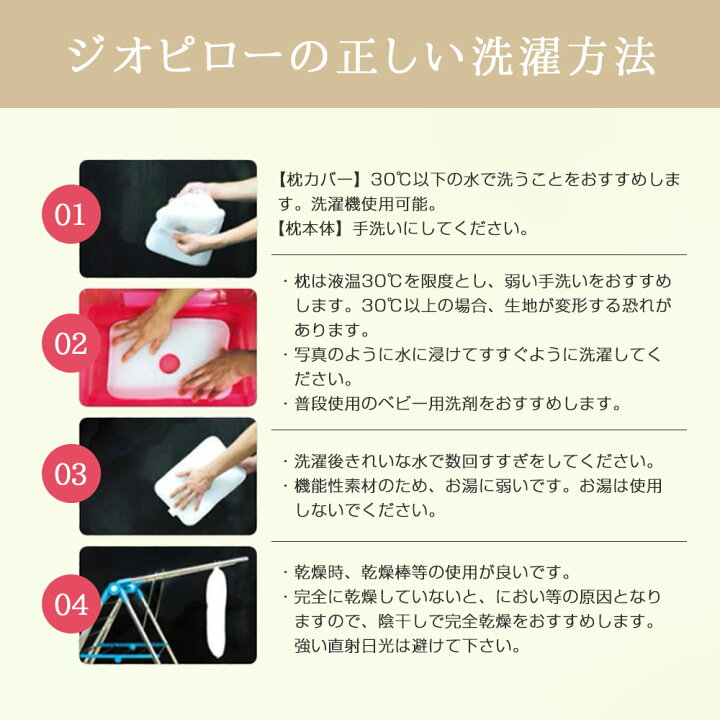 ジオピローの正しい洗濯方法

01

【枕カバー】30℃以下の水で洗うことをおすすめします。洗濯機使用可能。
【枕本体】手洗いにしてください。

02

・枕は液温30℃を限度とし、弱い手洗いをおすすめします。30℃以上の場合、生地が変形する恐れがあります。
・写真のように水に浸けてすすぐように洗濯してください。
・普段使用のベビー用洗剤をおすすめします。

03

・洗濯後きれいな水で数回すすぎをしてください。
・機能性素材のため、お湯に弱いです。お湯は使用しないでください。

04

・乾燥時、乾燥棒等の使用が良いです。
・完全に乾燥していないと、におい等の原因となりますので、陰干しで完全乾燥をおすすめします。強い直射日光は避けて下さい。