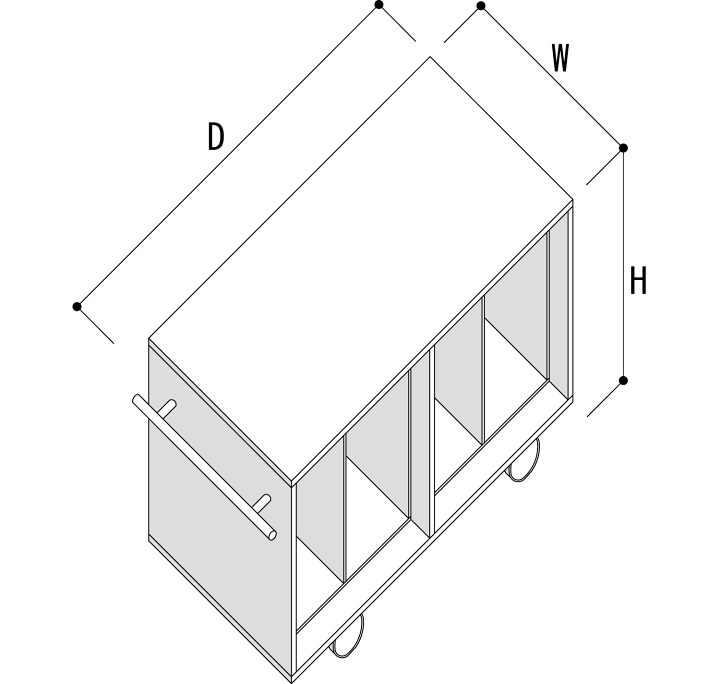 D
W
H