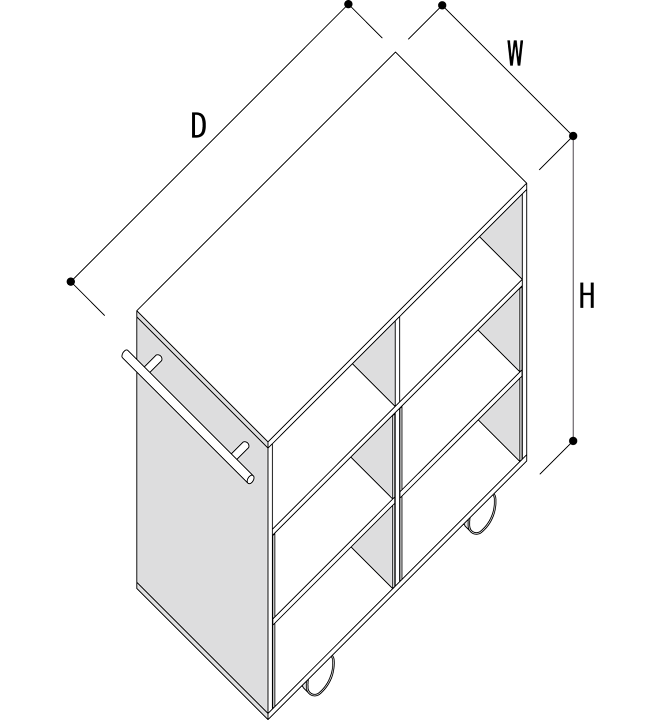 D

W

H