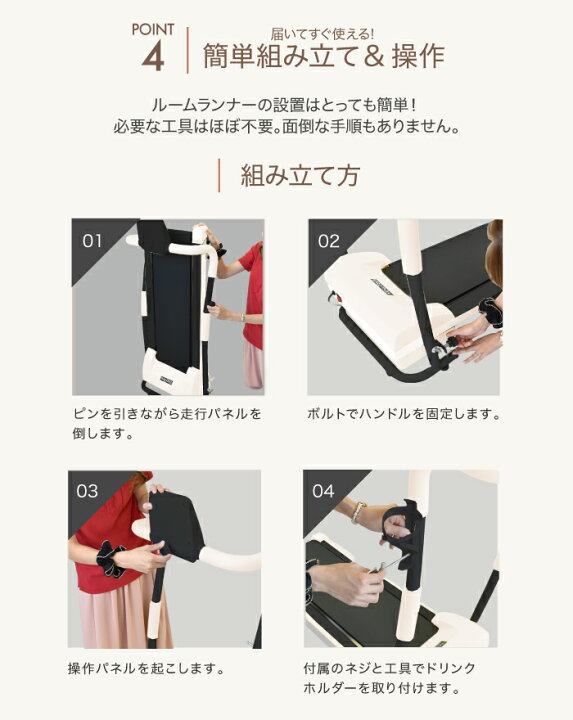 POINT
4

届いてすぐ使える!
簡単組み立て＆操作

ルームランナーの設置はとっても簡単！
必要な工具はほぼ不要。面倒な手順もありません。

組み立て方

01

ピンを引きながら走行パネルを倒します。

02

ボルトでハンドルを固定します。

03

操作パネルを起こします。

04

付属のネジと工具でドリンクホルダーを取り付けます。