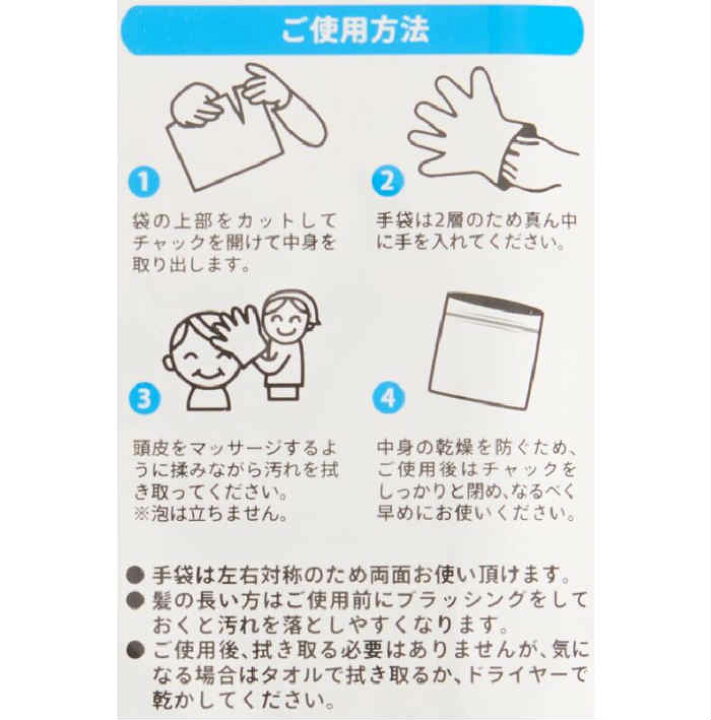 ご使用方法

1
袋の上部をカットしてチャックを開けて中身を取り出します。

2
手袋は2層のため真ん中に手を入れてください。

3
頭皮をマッサージするように揉みながら汚れを拭き取ってください。
※泡は立ちません。

4
中身の乾燥を防ぐため、ご使用後はチャックをしっかりと閉め、なるべく早めにお使いください。

● 手袋は左右対称のため両面お使い頂けます。
● 髪の長い方はご使用前にブラッシングをしておくと汚れを落としやすくなります。
● ご使用後、拭き取る必要はありませんが、気になる場合はタオルで拭き取るか、ドライヤーで乾かしてください。