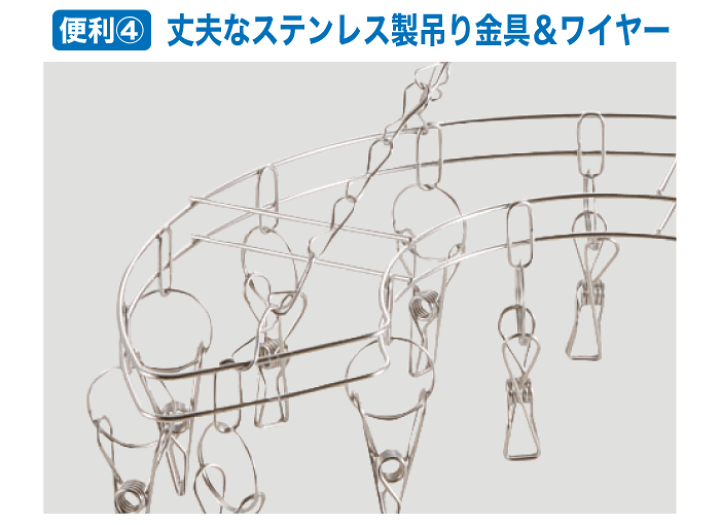 便利④ 丈夫なステンレス製吊り金具&ワイヤー