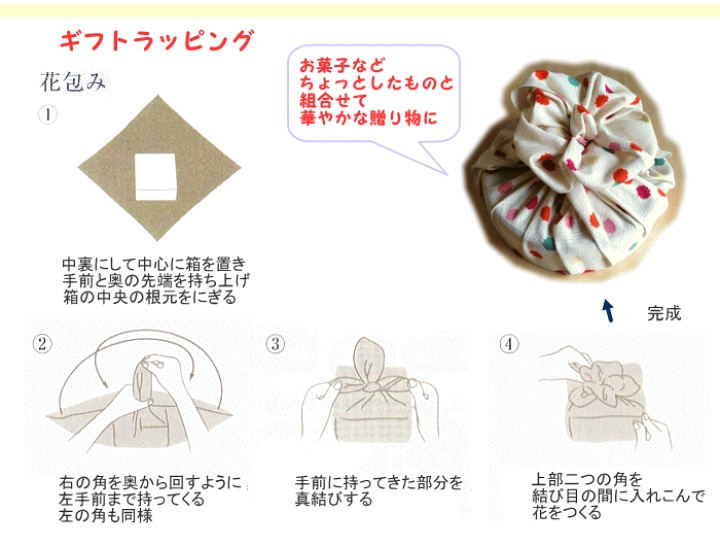 ギフトラッピング

花包み

お菓子など
ちょっとしたものと
組合せて
華やかな贈り物に

①

中裏にして中心に箱を置き
手前と奥の先端を持ち上げ
箱の中央の根元をにぎる

完成

②

右の角を奥から回すように
左手前まで持ってくる
左の角も同様

③

手前に持ってきた部分を
真結びする

④

上部二つの角を
結び目の間に入れこんで
花をつくる