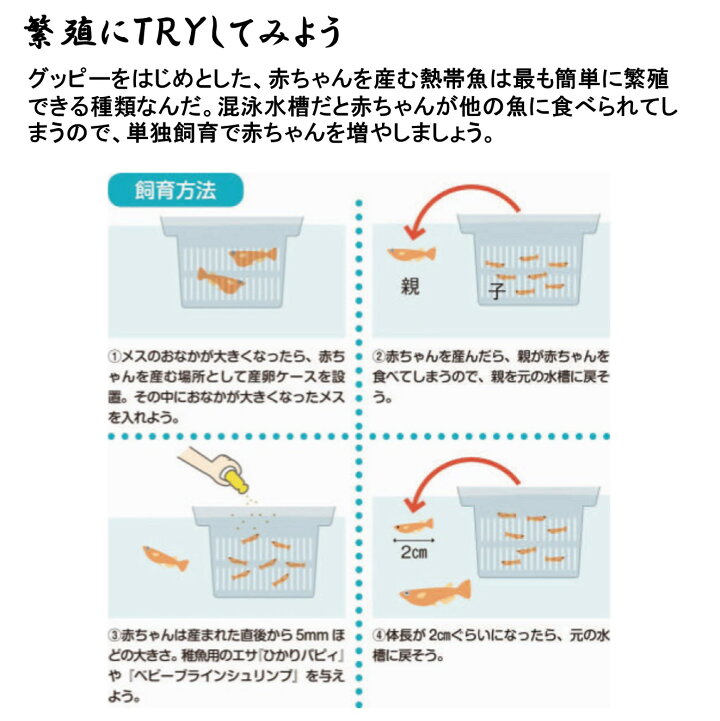 繁殖にTRYしてみよう

グッピーをはじめとした、赤ちゃんを産む熱帯魚は最も簡単に繁殖できる種類なんだ。混泳水槽だと赤ちゃんが他の魚に食べられてしまうので、単独飼育で赤ちゃんを増やしましょう。

飼育方法

①メスのおなかが大きくなったら、赤ちゃんを産む場所として産卵ケースを設置。その中におなかが大きくなったメスを入れよう。

親

子

②赤ちゃんを産んだら、親が赤ちゃんを食べてしまうので、親を元の水槽に戻そう。

③赤ちゃんは産まれた直後から5mmほどの大きさ。稚魚用のエサ『ひかりパピィ』や『ベビーブラインシュリンプ』を与えよう。

2cm

④体長が2cmぐらいになったら、元の水槽に戻そう。