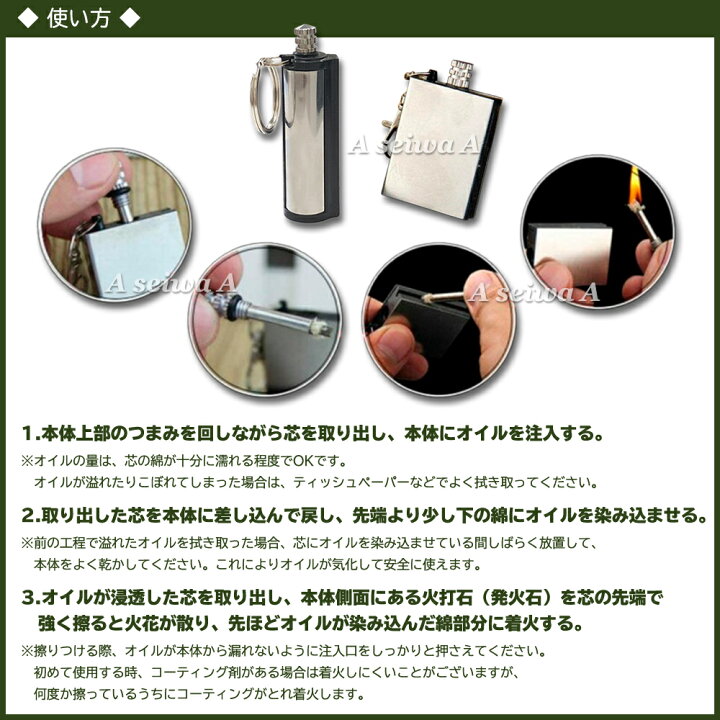 ◆ 使い方 ◆

A seiwa A

A seiwa A

A seiwa A

1.本体上部のつまみを回しながら芯を取り出し、本体にオイルを注入する。

※オイルの量は、芯の綿が十分に濡れる程度でOKです。
オイルが溢れたりこぼれてしまった場合は、ティッシュペーパーなどでよく拭き取ってください。

2.取り出した芯を本体に差し込んで戻し、先端より少し下の綿にオイルを染み込ませる。

※前の工程で溢れたオイルを拭き取った場合、芯にオイルを染み込ませている間しばらく放置して、
本体をよく乾かしてください。これによりオイルが気化して安全に使えます。

3.オイルが浸透した芯を取り出し、本体側面にある火打石（発火石）を芯の先端で強く擦ると火花が散り、先ほどオイルが染み込んだ綿部分に着火する。

※擦りつける際、オイルが本体から漏れないように注入口をしっかりと押さえてください。
初めて使用する時、コーティング剤がある場合は着火しにくいことがございますが、
何度か擦っているうちにコーティングがとれ着火します。