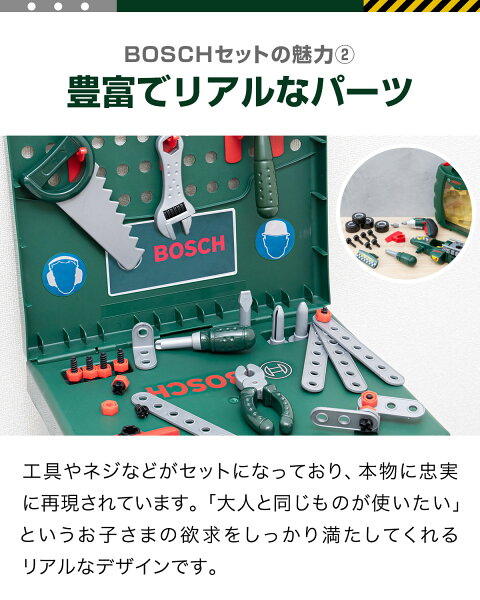 BOSCHセットの魅力②
豊富でリアルなパーツ

BOSCH

BOSCH

工具やネジなどがセットになっており、本物に忠実に再現されています。「大人と同じものが使いたい」というお子さまの欲求をしっかり満たしてくれるリアルなデザインです。