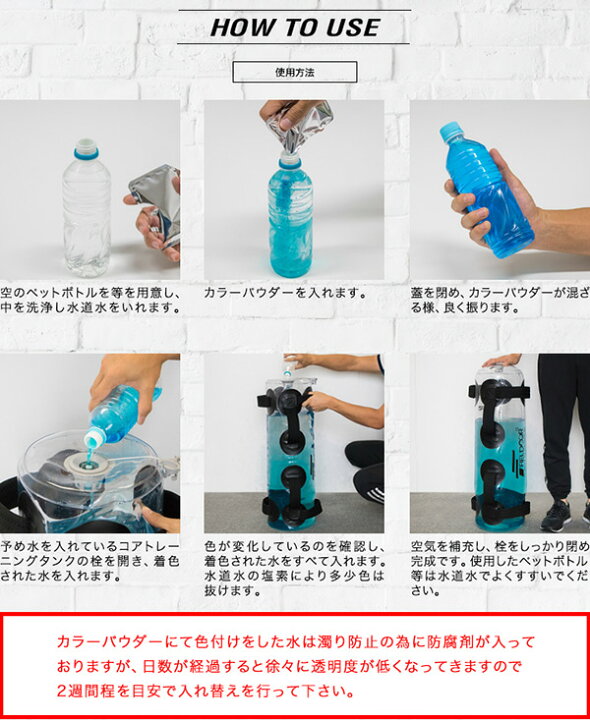 HOW TO USE

使用方法

空のペットボトルを等を用意し、中を洗浄し水道水をいれます。

カラーパウダーを入れます。

蓋を閉め、カラーパウダーが混ざる様、良く振ります。

予め水を入れているコアトレーニングタンクの栓を開き、着色された水を入れます。

色が変化しているのを確認し、着色された水をすべて入れます。水道水の塩素により多少色は抜けます。

空気を補充し、栓をしっかり閉め完成です。使用したペットボトル等は水道水でよくすすいでください。

カラーパウダーにて色付けをした水は濁り防止の為に防腐剤が入っておりますが、日数が経過すると徐々に透明度が低くなってきますので2週間程を目安で入れ替えを行って下さい。