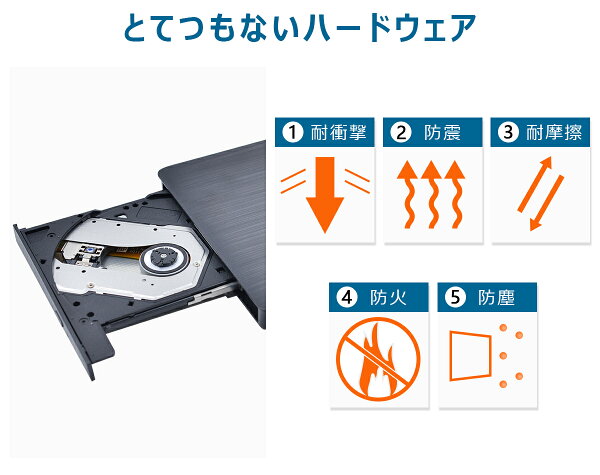 とてつもないハードウェア

1 耐衝撃

2 防震

3 耐摩擦

4 防火

5 防塵