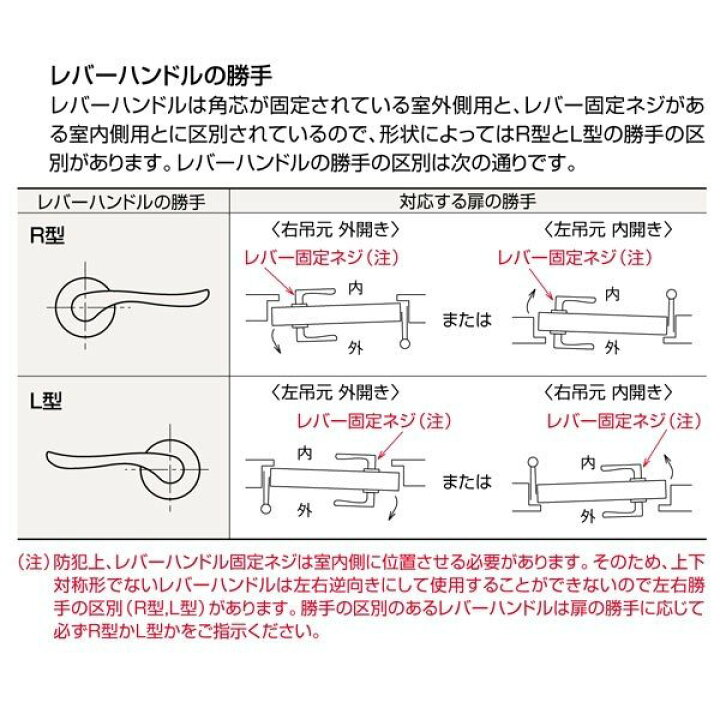 レバーハンドルの勝手

レバーハンドルは角芯が固定されている室外側用と、レバー固定ネジがある室内側用とに区別されているので、形状によってはR型とL型の勝手の区別があります。レバーハンドルの勝手の区別は次の通りです。

| レバーハンドルの勝手 | 対応する扉の勝手 |
|---|---|
| R型 | 〈右吊元 外開き〉 レバー固定ネジ（注） 内 外 または 〈左吊元 内開き〉 レバー固定ネジ（注） 内 外 |
| L型 | 〈左吊元 外開き〉 レバー固定ネジ（注） 内 外 または 〈右吊元 内開き〉 レバー固定ネジ（注） 内 外 |

（注）防犯上、レバーハンドル固定ネジは室内側に位置させる必要があります。そのため、上下対称形でないレバーハンドルは左右逆向きにして使用することができないので左右勝手の区別（R型,L型）があります。勝手の区別のあるレバーハンドルは扉の勝手に応じて必ずR型かL型かをご指示ください。