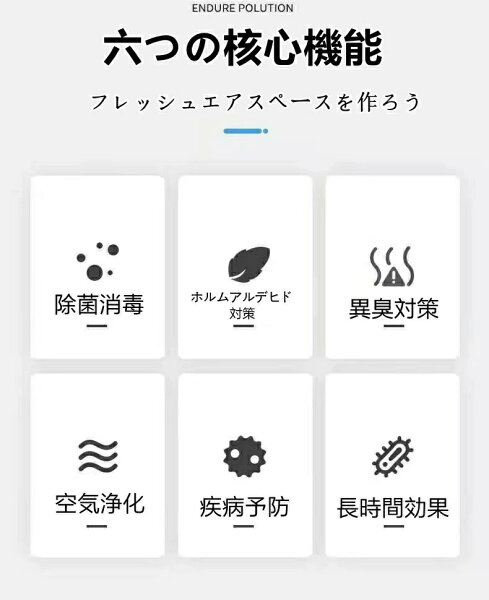 ENDURE POLUTION

六つの核心機能

フレッシュエアスペースを作ろう

除菌消毒

ホルムアルデヒド
対策

異臭対策

空気浄化

疾病予防

長時間効果