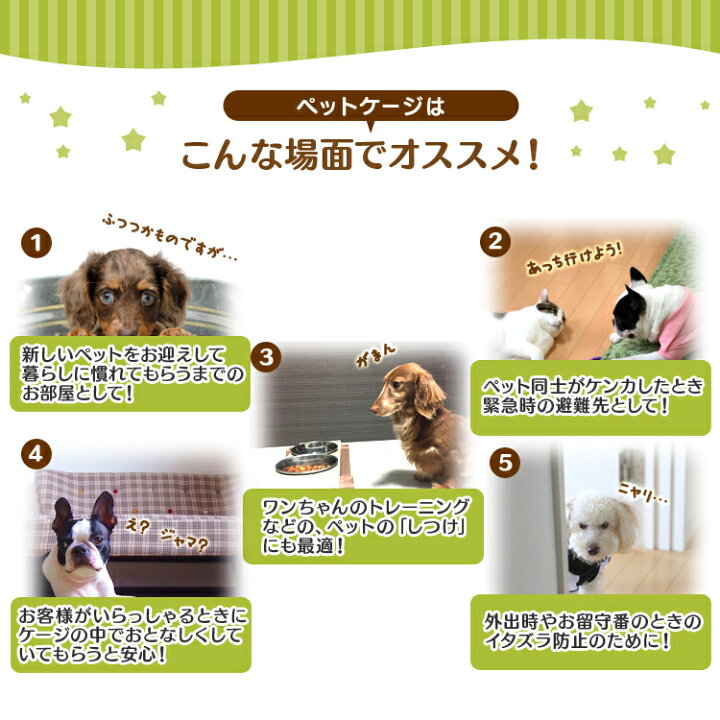 ペットケージは
こんな場面でオススメ！

1
ふつつかものですが…
新しいペットをお迎えして暮らしに慣れてもらうまでのお部屋として！

2
あっち行けよう！
ペット同士がケンカしたとき緊急時の避難先として！

3
がまん
ワンちゃんのトレーニングなどの、ペットの「しつけ」にも最適！

4
え？
ジャマ？
お客様がいらっしゃるときにケージの中でおとなしくしていてもらうと安心！

5
ニヤリ…
外出時やお留守番のときのイタズラ防止のために！