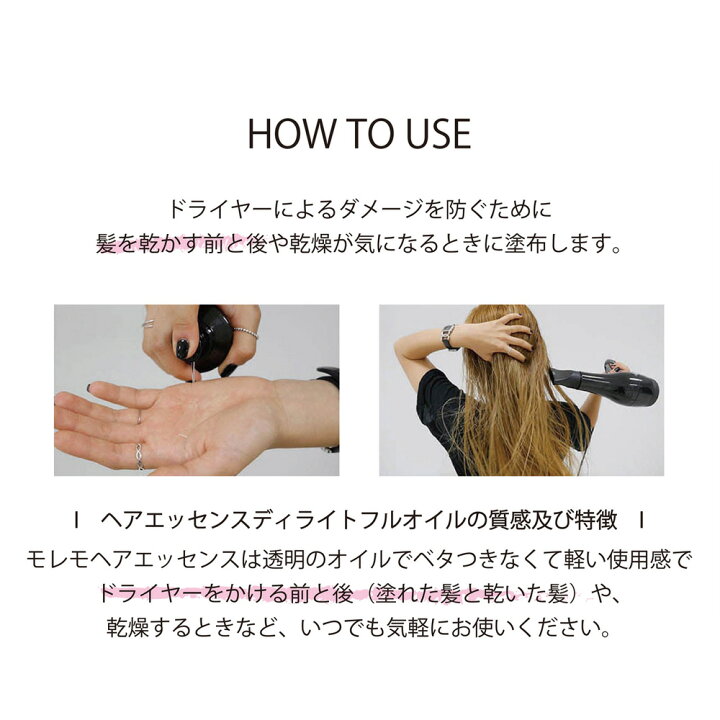 HOW TO USE

ドライヤーによるダメージを防ぐために
髪を乾かす前と後や乾燥が気になるときに塗布します。

I　ヘアエッセンスディライトフルオイルの質感及び特徴　I
モレモヘアエッセンスは透明のオイルでベタつきなくて軽い使用感で
ドライヤーをかける前と後（塗れた髪と乾いた髪）や、
乾燥するときなど、いつでも気軽にお使いください。