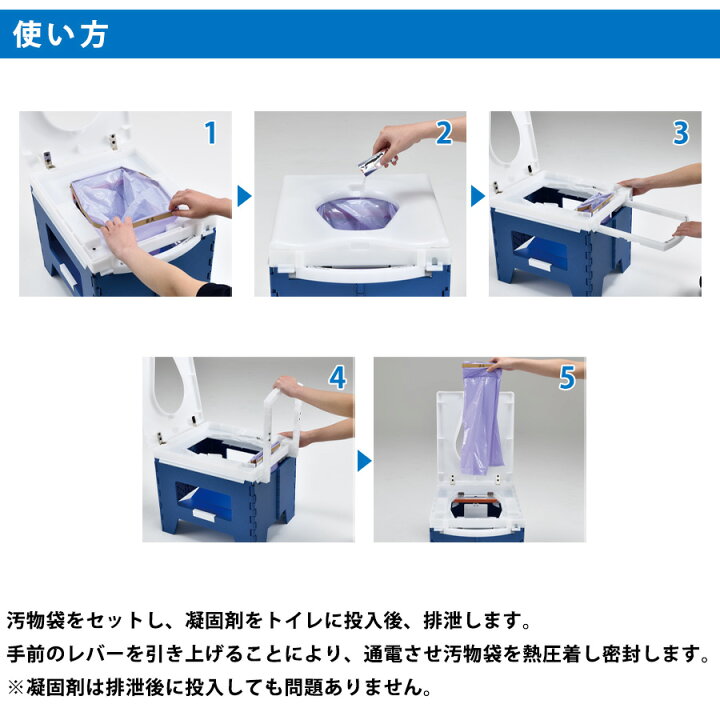 使い方

1

2

3

4

5

汚物袋をセットし、凝固剤をトイレに投入後、排泄します。
手前のレバーを引き上げることにより、通電させ汚物袋を熱圧着し密封します。
※凝固剤は排泄後に投入しても問題ありません。