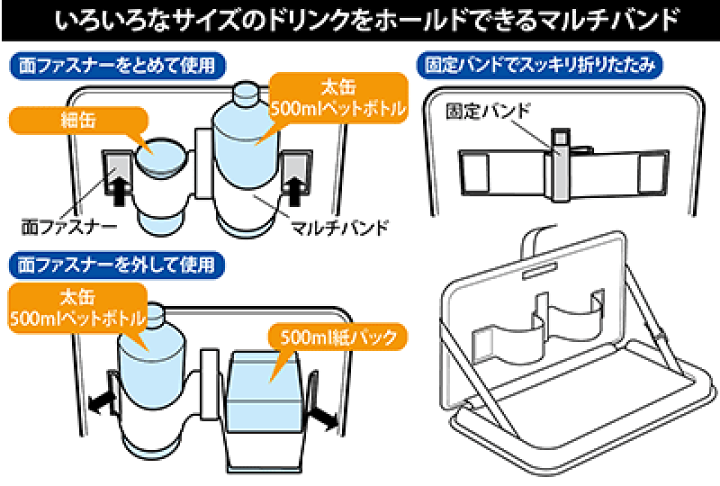 いろいろなサイズのドリンクをホールドできるマルチバンド

面ファスナーをとめて使用

細缶

太缶
500mlペットボトル

面ファスナー

マルチバンド

面ファスナーを外して使用

太缶
500mlペットボトル

500ml紙パック

固定バンドでスッキリ折りたたみ

固定バンド