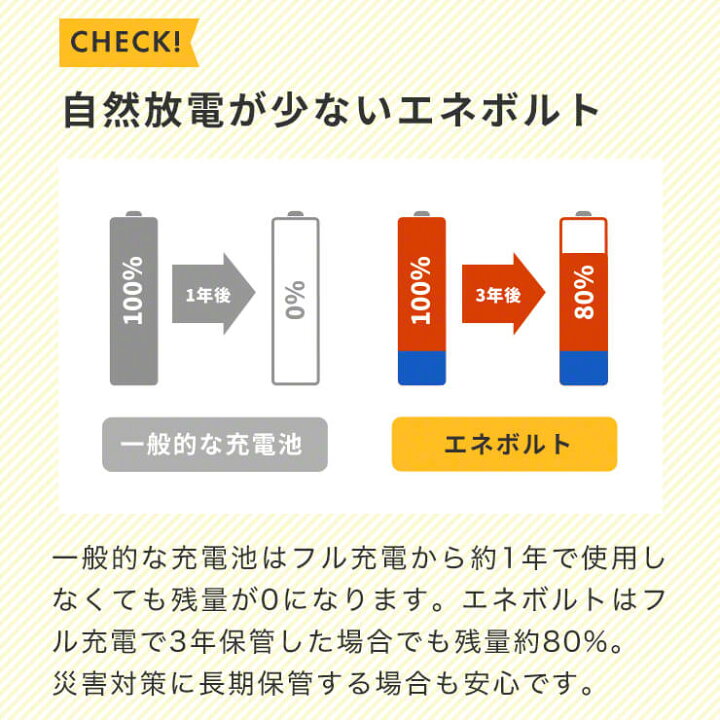 CHECK!

自然放電が少ないエネボルト

100%

1年後

0%

100%

3年後

80%

一般的な充電池

エネボルト

一般的な充電池はフル充電から約1年で使用しなくても残量が0になります。エネボルトはフル充電で3年保管した場合でも残量約80%。災害対策に長期保管する場合も安心です。