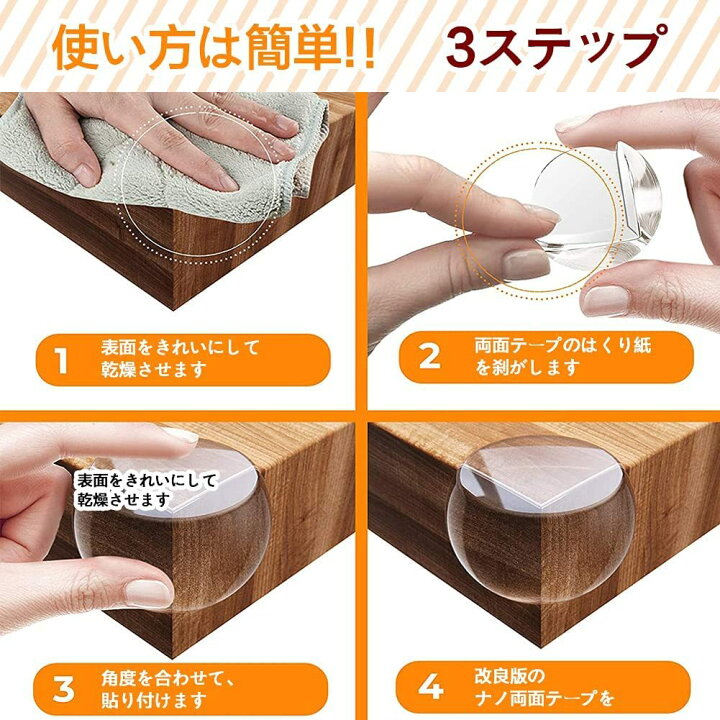 使い方は簡単!! 3ステップ

1 表面をきれいにして乾燥させます

2 両面テープのはくり紙を剥がします

表面をきれいにして乾燥させます

3 角度を合わせて、貼り付けます

4 改良版のナノ両面テープを