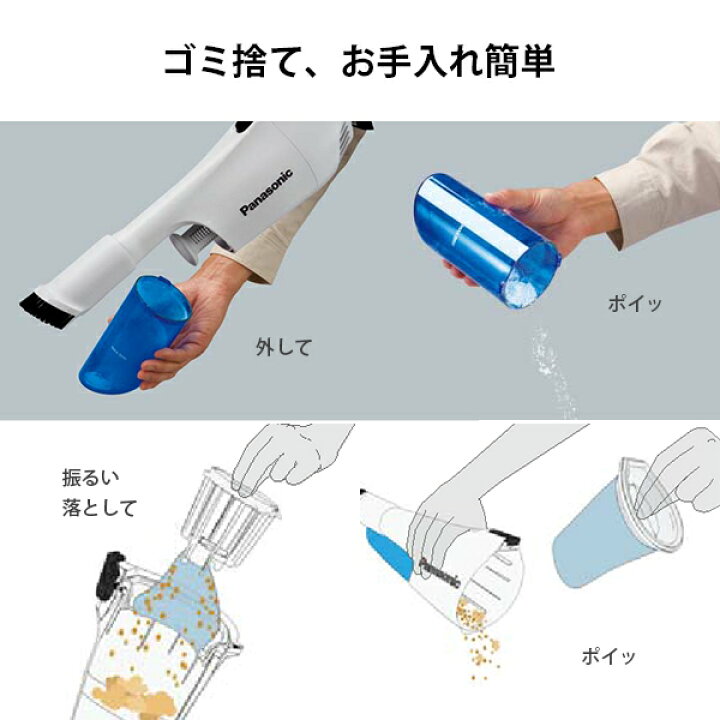 ゴミ捨て、お手入れ簡単

Panasonic

外して

ポイッ

振るい
落として

Panasonic

ポイッ