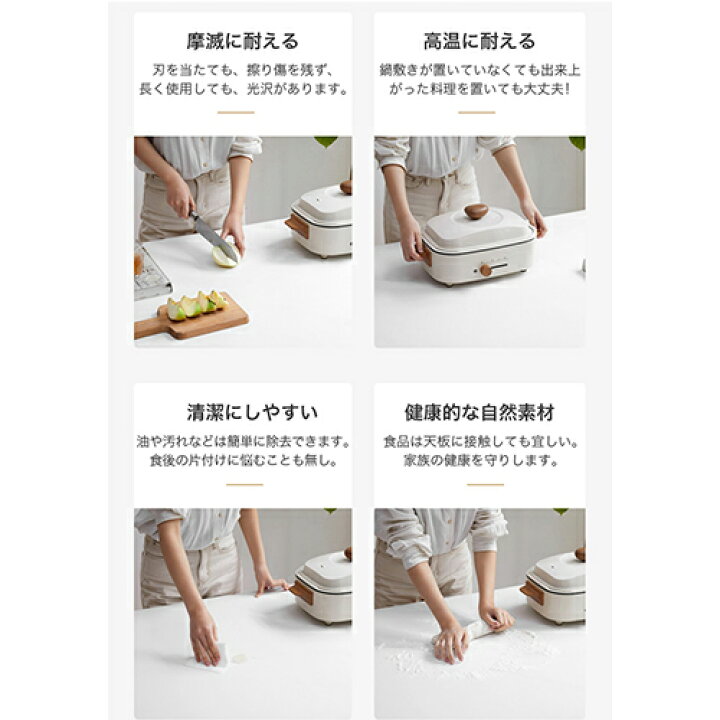 摩滅に耐える

刃を当たても、擦り傷を残ず、長く使用しても、光沢があります。

高温に耐える

鍋敷きが置いていなくても出来上がった料理を置いても大丈夫！

清潔にしやすい

油や汚れなどは簡単に除去できます。食後の片付けに悩むことも無し。

健康的な自然素材

食品は天板に接触しても宜しい。家族の健康を守りします。