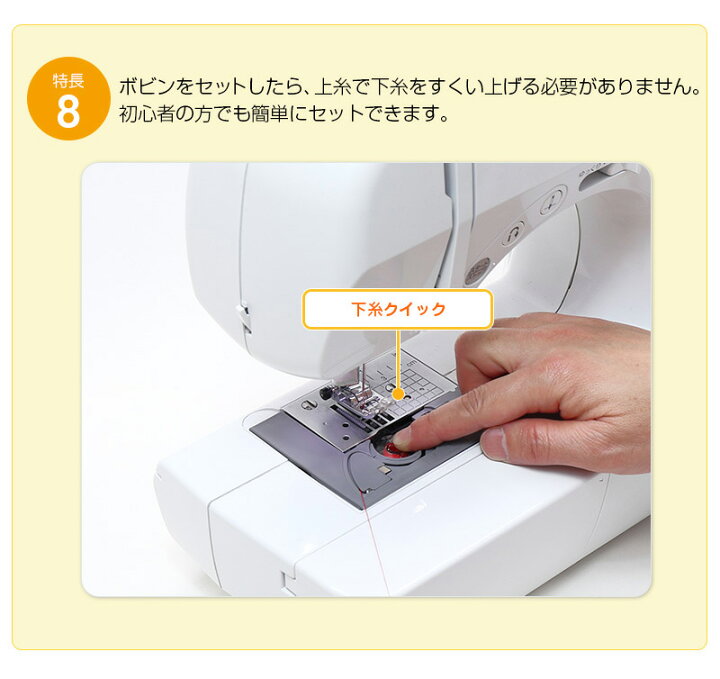 特長
8

ボビンをセットしたら、上糸で下糸をすくい上げる必要がありません。初心者の方でも簡単にセットできます。

下糸クイック