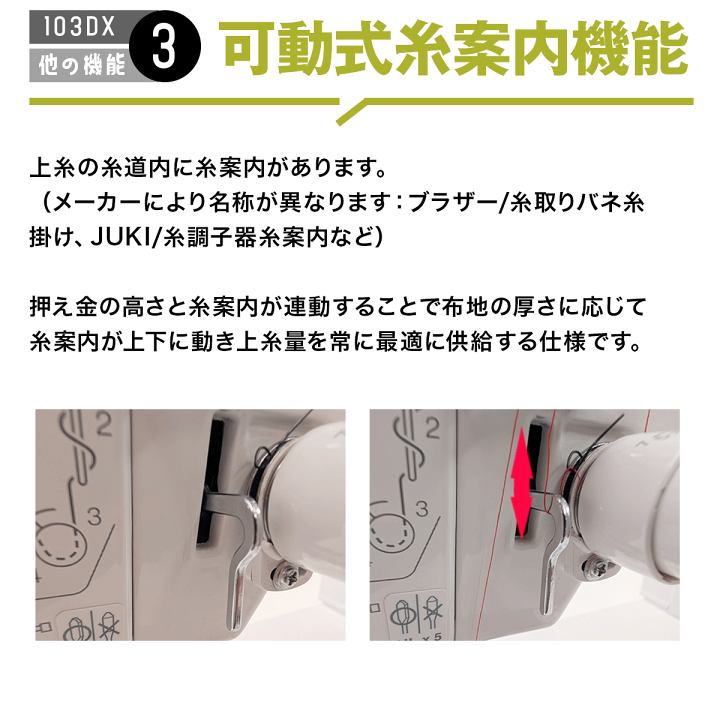 103DX
他の機能
3
可動式糸案内機能

上糸の糸道内に糸案内があります。
（メーカーにより名称が異なります：ブラザー/糸取りバネ糸掛け、JUKI/糸調子器糸案内など）

押え金の高さと糸案内が連動することで布地の厚さに応じて糸案内が上下に動き上糸量を常に最適に供給する仕様です。

2
3
2
3
x 5