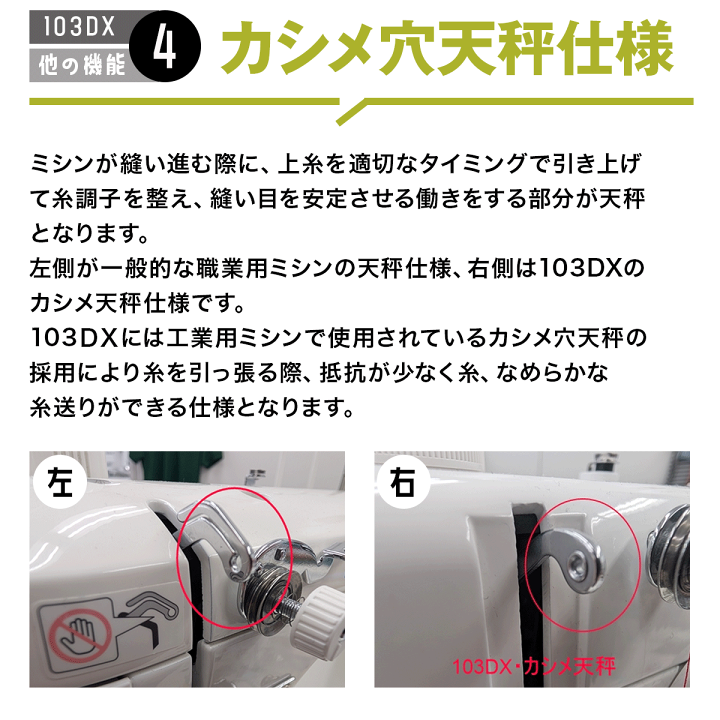 103DX
他の機能
4
カシメ穴天秤仕様

ミシンが縫い進む際に、上糸を適切なタイミングで引き上げて糸調子を整え、縫い目を安定させる働きをする部分が天秤となります。
左側が一般的な職業用ミシンの天秤仕様、右側は103DXのカシメ天秤仕様です。
103DXには工業用ミシンで使用されているカシメ穴天秤の採用により糸を引っ張る際、抵抗が少なく糸、なめらかな糸送りができる仕様となります。

左

右
103DX・カシメ天秤