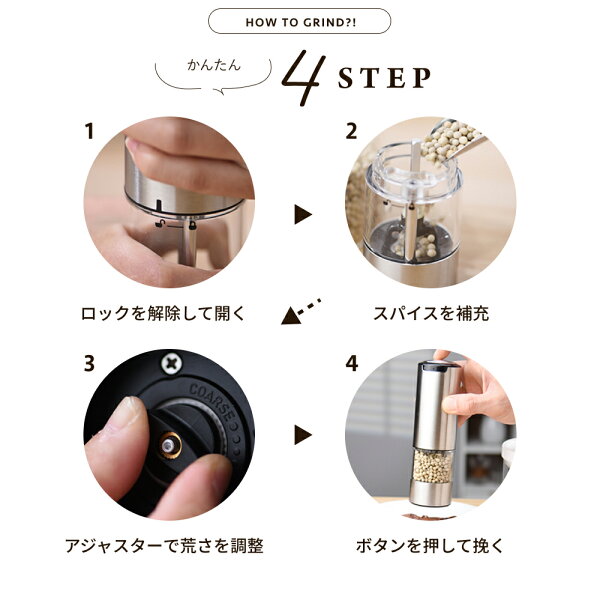 HOW TO GRIND?!

かんたん 4 STEP

1

ロックを解除して開く

2

スパイスを補充

3

COARSE

アジャスターで荒さを調整

4

ボタンを押して挽く