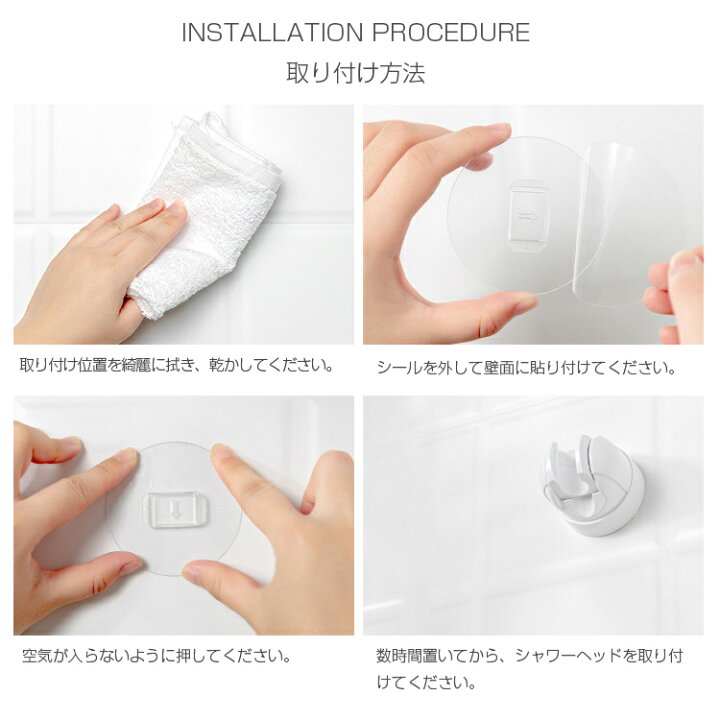 INSTALLATION PROCEDURE
取り付け方法

取り付け位置を綺麗に拭き、乾かしてください。

シールを外して壁面に貼り付けてください。

空気が入らないように押してください。

数時間置いてから、シャワーヘッドを取り付けてください。