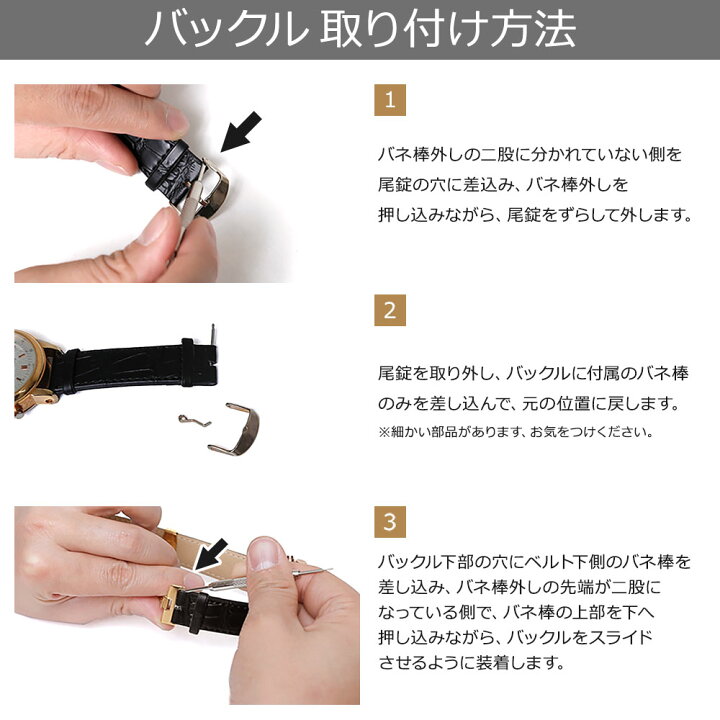 バックル 取り付け方法

1

バネ棒外しの二股に分かれていない側を尾錠の穴に差込み、バネ棒外しを押し込みながら、尾錠をずらして外します。

2

尾錠を取り外し、バックルに付属のバネ棒のみを差し込んで、元の位置に戻します。
※細かい部品があります、お気をつけください。

3

バックル下部の穴にベルト下側のバネ棒を差し込み、バネ棒外しの先端が二股になっている側で、バネ棒の上部を下へ押し込みながら、バックルをスライドさせるように装着します。