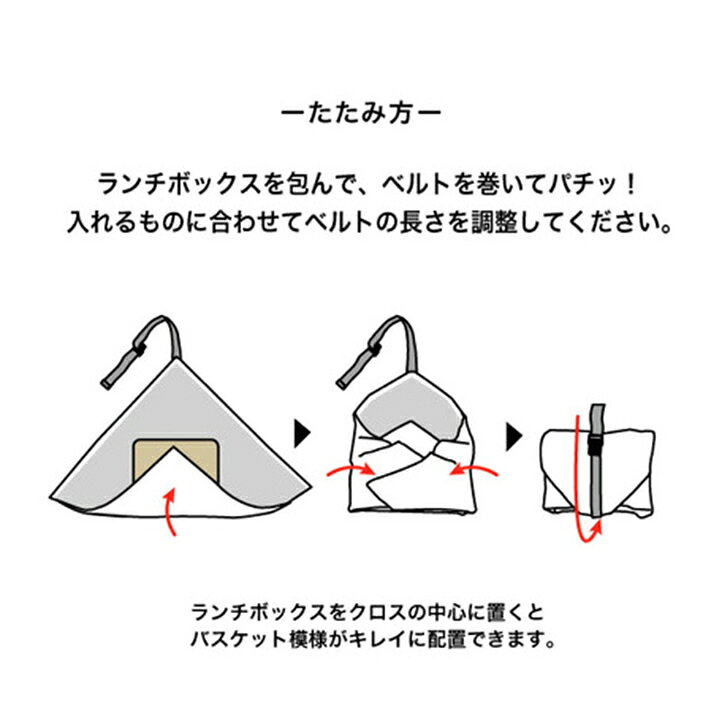 ーたたみ方ー

ランチボックスを包んで、ベルトを巻いてパチッ！
入れるものに合わせてベルトの長さを調整してください。

ランチボックスをクロスの中心に置くと
バスケット模様がキレイに配置できます。