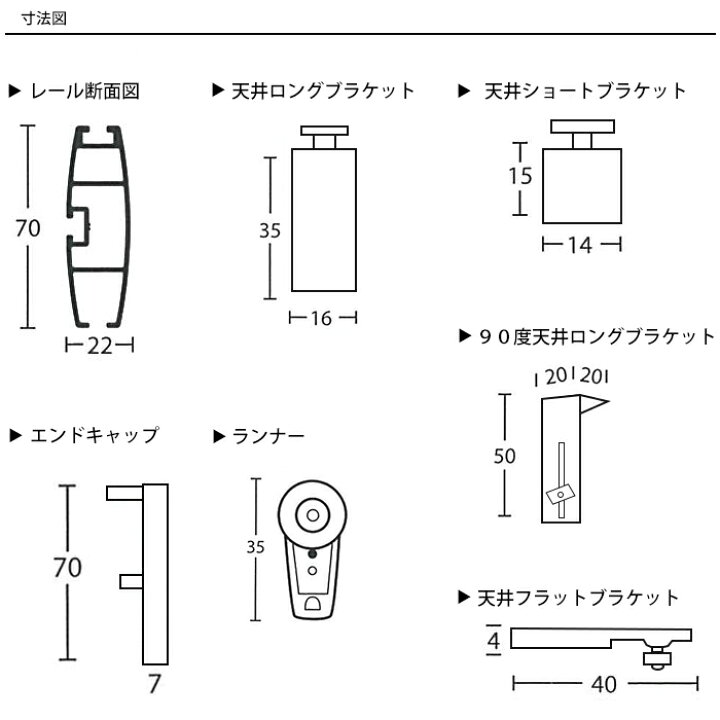 寸法図

▶ レール断面図

70

22

▶ 天井ロングブラケット

35

16

▶ 天井ショートブラケット

15

14

▶ ９０度天井ロングブラケット

20 20

50

▶ エンドキャップ

70

7

▶ ランナー

35

▶ 天井フラットブラケット

4

40