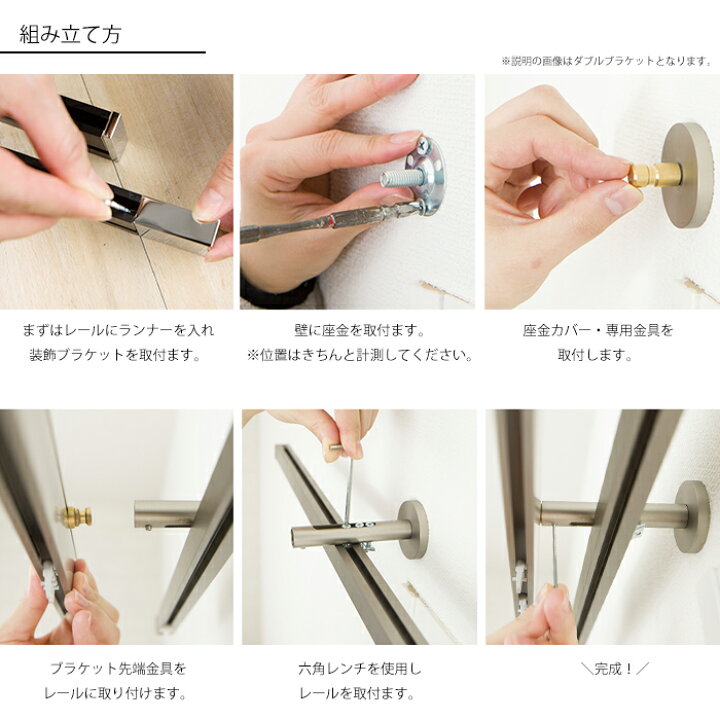 組み立て方

※説明の画像はダブルブラケットとなります。

まずはレールにランナーを入れ
装飾ブラケットを取付ます。

壁に座金を取付ます。
※位置はきちんと計測してください。

座金カバー・専用金具を
取付します。

ブラケット先端金具を
レールに取り付けます。

六角レンチを使用し
レールを取付ます。

＼完成！／