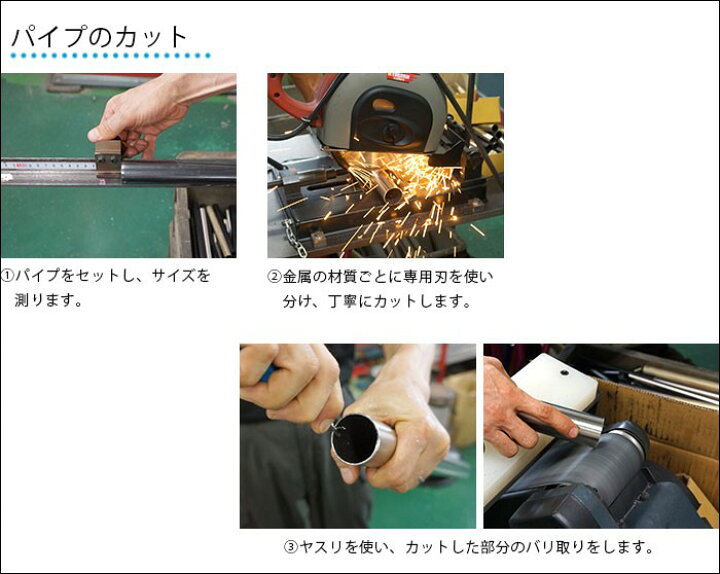 パイプのカット

①パイプをセットし、サイズを測ります。

②金属の材質ごとに専用刃を使い分け、丁寧にカットします。

③ヤスリを使い、カットした部分のバリ取りをします。