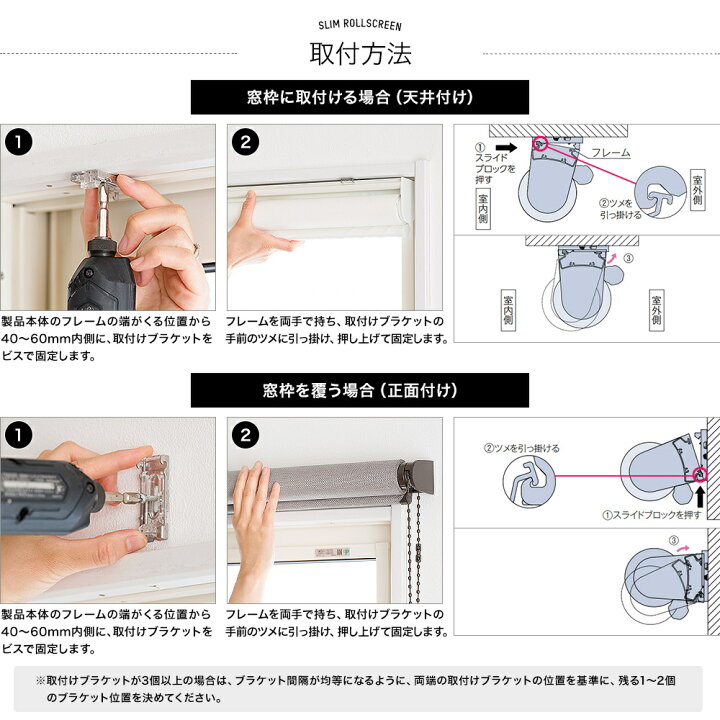 SLIM ROLLSCREEN

取付方法

窓枠に取付ける場合（天井付け）

1

製品本体のフレームの端がくる位置から40～60mm内側に、取付けブラケットをビスで固定します。

2

フレームを両手で持ち、取付けブラケットの手前のツメに引っ掛け、押し上げて固定します。

①スライドブロックを押す

フレーム

室内側

②ツメを引っ掛ける

室外側

③

室内側

室外側

窓枠を覆う場合（正面付け）

1

製品本体のフレームの端がくる位置から40～60mm内側に、取付けブラケットをビスで固定します。

2

フレームを両手で持ち、取付けブラケットの手前のツメに引っ掛け、押し上げて固定します。

②ツメを引っ掛ける

①スライドブロックを押す

③

※取付けブラケットが3個以上の場合は、ブラケット間隔が均等になるように、両端の取付けブラケットの位置を基準に、残る1～2個のブラケット位置を決めてください。