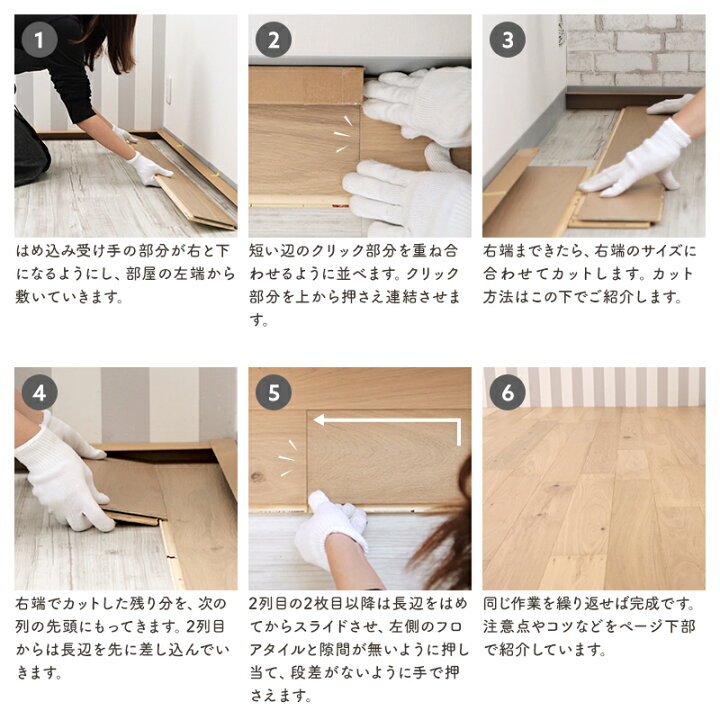 1

はめ込み受け手の部分が右と下になるようにし、部屋の左端から敷いていきます。

2

短い辺のクリック部分を重ね合わせるように並べます。クリック部分を上から押さえ連結させます。

3

右端まできたら、右端のサイズに合わせてカットします。カット方法はこの下でご紹介します。

4

右端でカットした残り分を、次の列の先頭にもってきます。2列目からは長辺を先に差し込んでいきます。

5

2列目の2枚目以降は長辺をはめてからスライドさせ、左側のフロアタイルと隙間が無いように押し当て、段差がないように手で押さえます。

6

同じ作業を繰り返せば完成です。注意点やコツなどをページ下部で紹介しています。