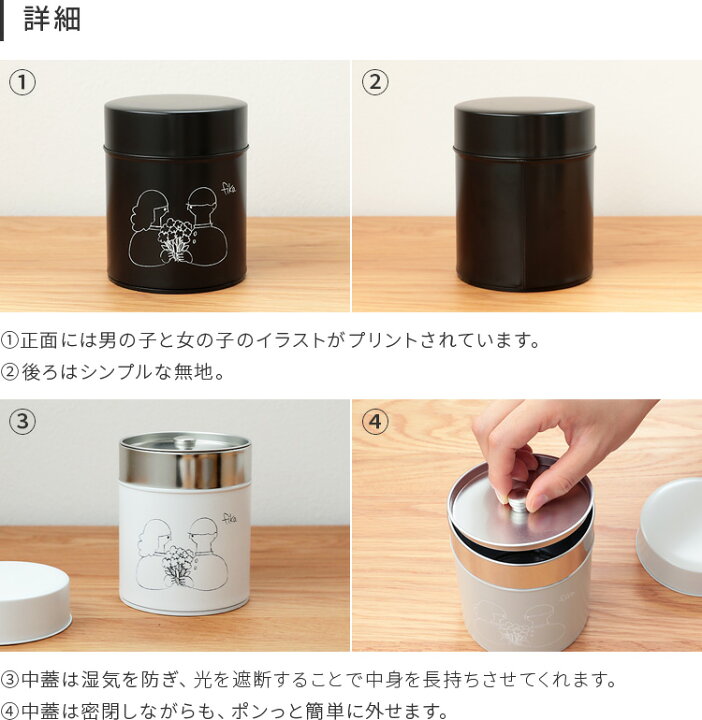 詳細

①

fika

②

①正面には男の子と女の子のイラストがプリントされています。
②後ろはシンプルな無地。

③

fika

④

③中蓋は湿気を防ぎ、光を遮断することで中身を長持ちさせてくれます。
④中蓋は密閉しながらも、ポンっと簡単に外せます。