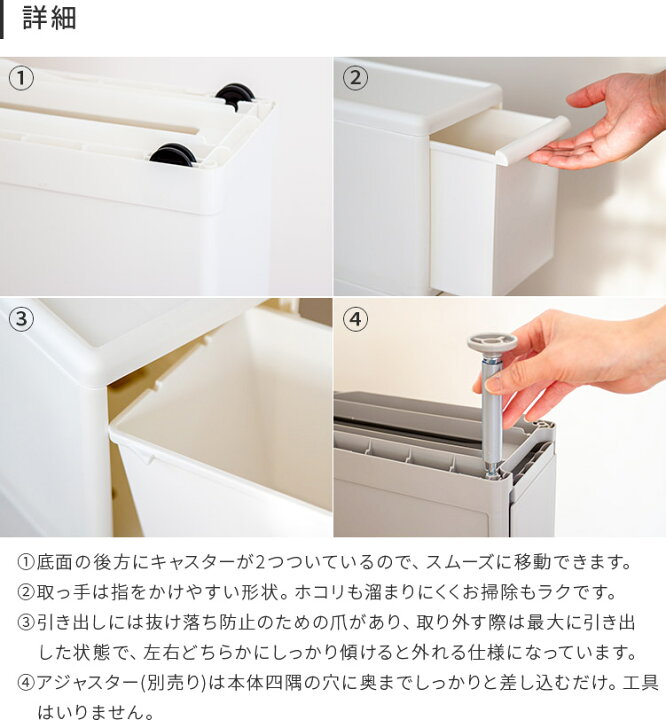 詳細

①

②

③

④

①底面の後方にキャスターが2つついているので、スムーズに移動できます。
②取っ手は指をかけやすい形状。ホコリも溜まりにくくお掃除もラクです。
③引き出しには抜け落ち防止のための爪があり、取り外す際は最大に引き出した状態で、左右どちらかにしっかり傾けると外れる仕様になっています。
④アジャスター(別売り)は本体四隅の穴に奥までしっかりと差し込むだけ。工具はいりません。