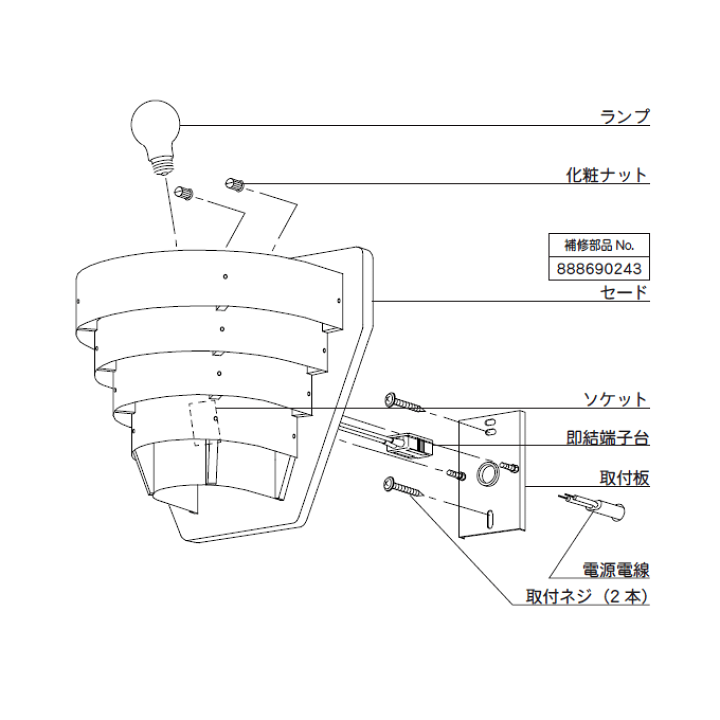 ランプ

化粧ナット

| 補修部品 No. |
|---|
| 888690243 |

セード

ソケット

即結端子台

取付板

電源電線

取付ネジ（2 本）