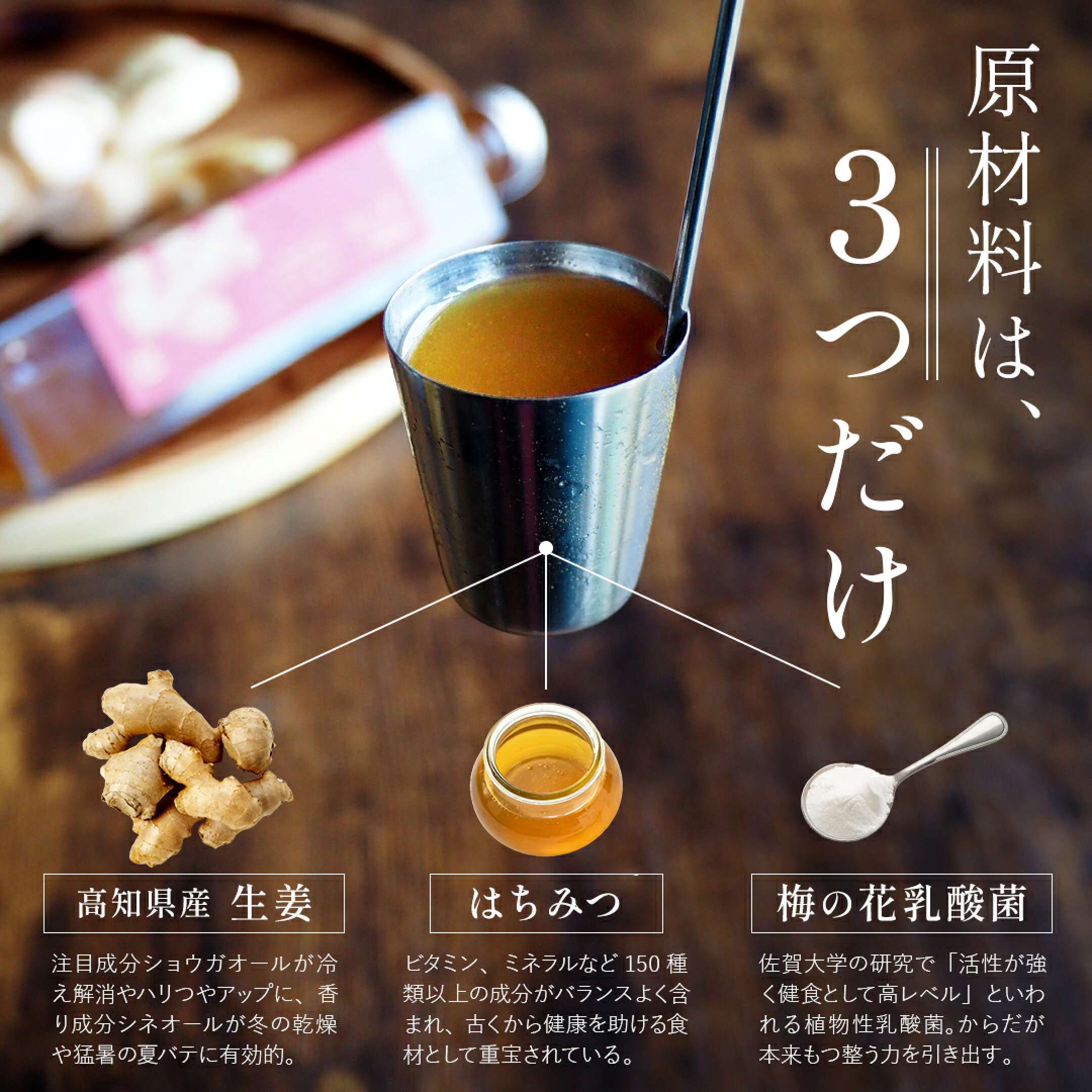 原材料は、

3つだけ

高知県産 生姜

注目成分ショウガオールが冷え解消やハリつやアップに、香り成分シネオールが冬の乾燥や猛暑の夏バテに有効的。

はちみつ

ビタミン、ミネラルなど150種類以上の成分がバランスよく含まれ、古くから健康を助ける食材として重宝されている。

梅の花乳酸菌

佐賀大学の研究で「活性が強く健食として高レベル」といわれる植物性乳酸菌。からだが本来もつ整う力を引き出す。