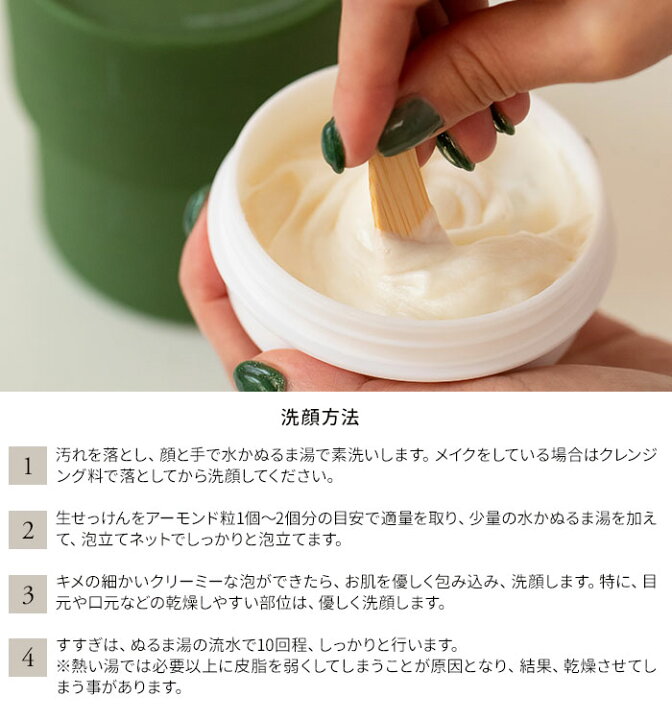 洗顔方法

1 汚れを落とし、顔と手で水かぬるま湯で素洗いします。メイクをしている場合はクレンジング料で落としてから洗顔してください。

2 生せっけんをアーモンド粒1個〜2個分の目安で適量を取り、少量の水かぬるま湯を加えて、泡立てネットでしっかりと泡立てます。

3 キメの細かいクリーミーな泡ができたら、お肌を優しく包み込み、洗顔します。特に、目元や口元などの乾燥しやすい部位は、優しく洗顔します。

4 すすぎは、ぬるま湯の流水で10回程、しっかりと行います。
※熱い湯では必要以上に皮脂を弱くしてしまうことが原因となり、結果、乾燥させてしまう事があります。