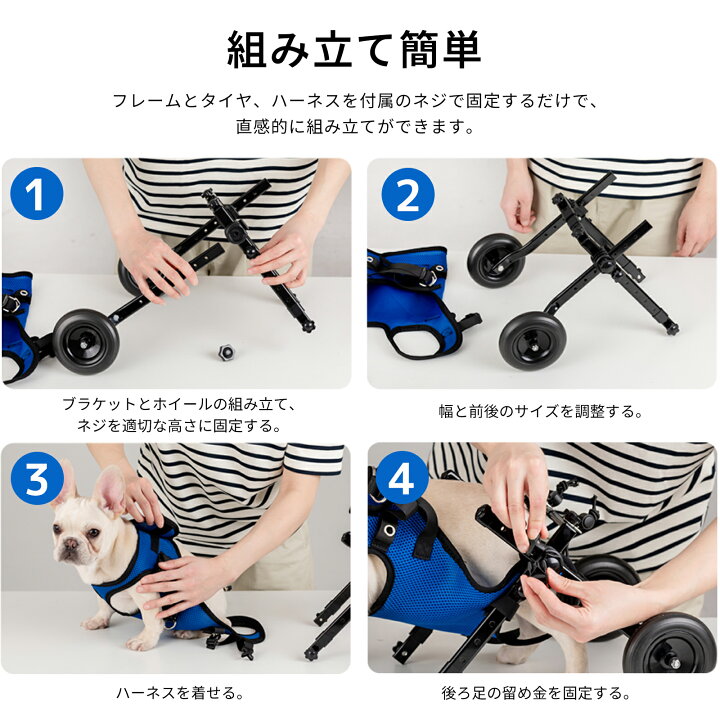 組み立て簡単

フレームとタイヤ、ハーネスを付属のネジで固定するだけで、直感的に組み立てができます。

1

ブラケットとホイールの組み立て、ネジを適切な高さに固定する。

2

幅と前後のサイズを調整する。

3

ハーネスを着せる。

4

後ろ足の留め金を固定する。