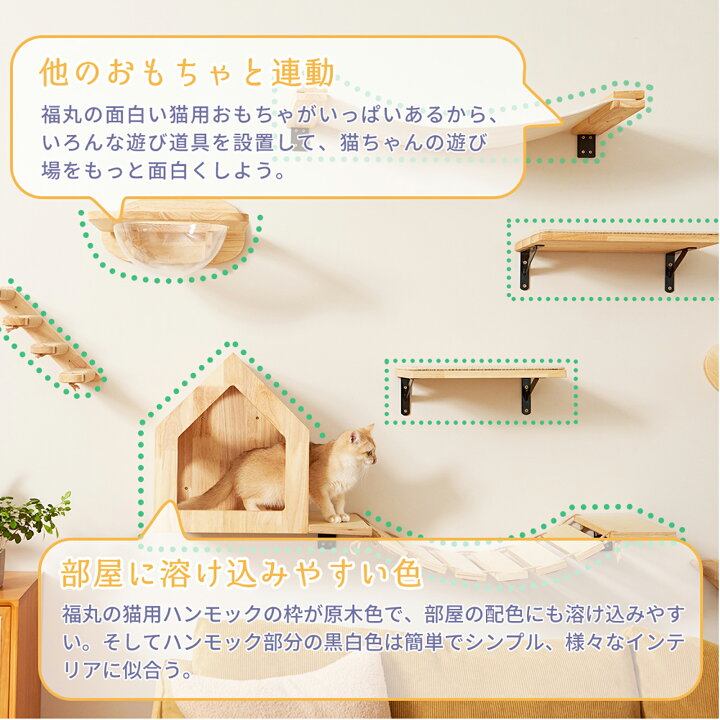 他のおもちゃと連動

福丸の面白い猫用おもちゃがいっぱいあるから、いろんな遊び道具を設置して、猫ちゃんの遊び場をもっと面白くしよう。

部屋に溶け込みやすい色

福丸の猫用ハンモックの枠が原木色で、部屋の配色にも溶け込みやすい。そしてハンモック部分の黒白色は簡単でシンプル、様々なインテリアに似合う。