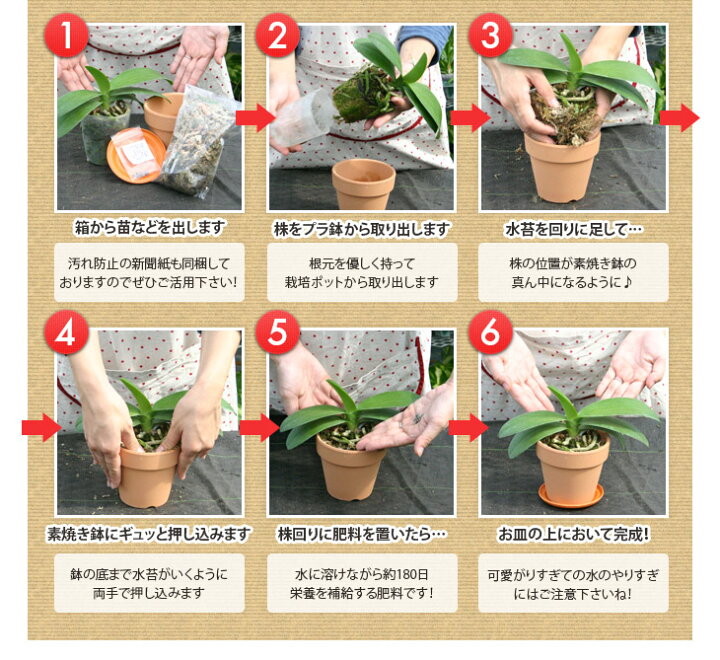 1

箱から苗などを出します

汚れ防止の新聞紙も同梱しておりますのでぜひご活用下さい!

2

株をプラ鉢から取り出します

根元を優しく持って栽培ポットから取り出します

3

水苔を回りに足して…

株の位置が素焼き鉢の真ん中になるように♪

4

素焼き鉢にギュッと押し込みます

鉢の底まで水苔がいくように両手で押し込みます

5

株回りに肥料を置いたら…

水に溶けながら約180日栄養を補給する肥料です!

6

お皿の上において完成!

可愛がりすぎての水のやりすぎにはご注意下さいね!