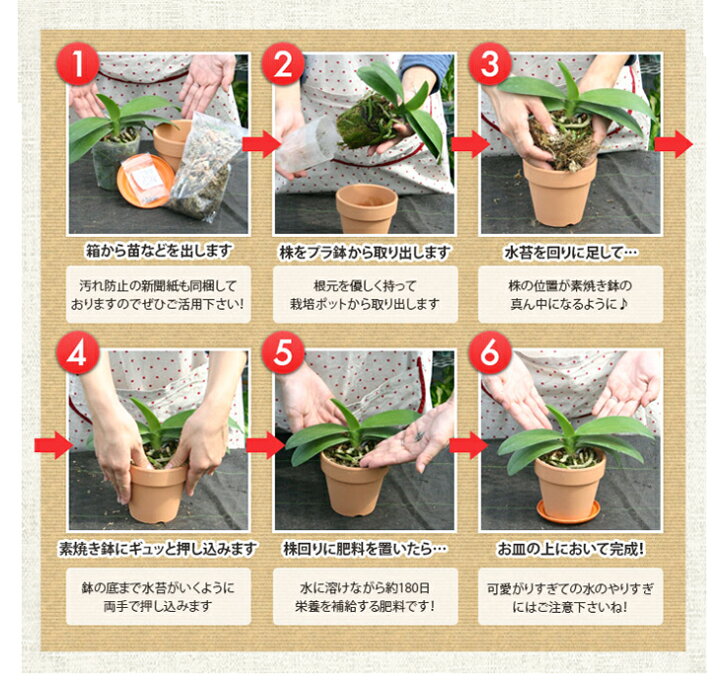 1
箱から苗などを出します
汚れ防止の新聞紙も同梱しておりますのでぜひご活用下さい!

2
株をプラ鉢から取り出します
根元を優しく持って栽培ポットから取り出します

3
水苔を回りに足して…
株の位置が素焼き鉢の真ん中になるように♪

4
素焼き鉢にギュッと押し込みます
鉢の底まで水苔がいくように両手で押し込みます

5
株回りに肥料を置いたら…
水に溶けながら約180日栄養を補給する肥料です!

6
お皿の上において完成!
可愛がりすぎての水のやりすぎにはご注意下さいね!