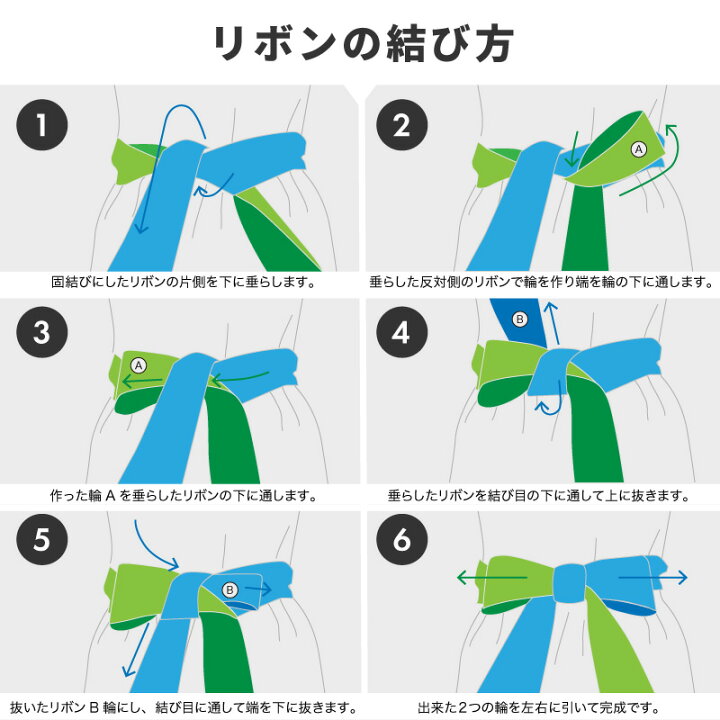 リボンの結び方

1
固結びにしたリボンの片側を下に垂らします。

2
A
垂らした反対側のリボンで輪を作り端を輪の下に通します。

3
A
作った輪 A を垂らしたリボンの下に通します。

4
B
垂らしたリボンを結び目の下に通して上に抜きます。

5
B
抜いたリボン B 輪にし、結び目に通して端を下に抜きます。

6
出来た2つの輪を左右に引いて完成です。