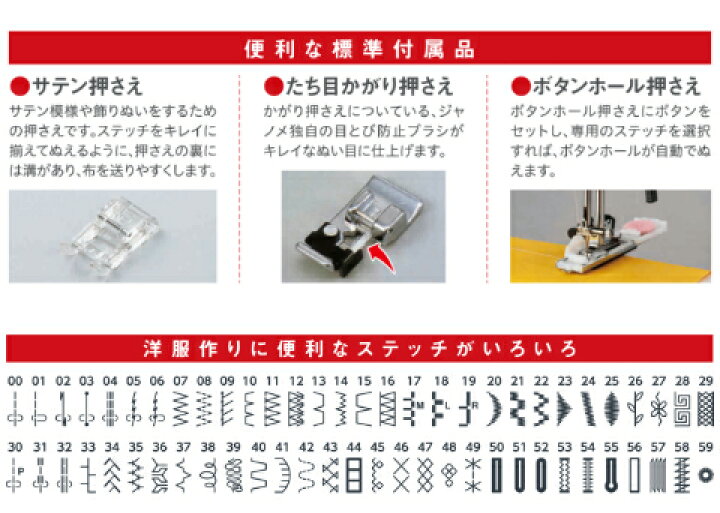 便利な標準付属品

●サテン押さえ

サテン模様や飾りぬいをするための押さえです。ステッチをキレイに揃えてぬえるように、押さえの裏には溝があり、布を送りやすくします。

●たち目かがり押さえ

かがり押さえについている、ジャノメ独自の目とび防止ブラシがキレイなぬい目に仕上げます。

●ボタンホール押さえ

ボタンホール押さえにボタンをセットし、専用のステッチを選択すれば、ボタンホールが自動でぬえます。

洋服作りに便利なステッチがいろいろ

00 01 02 03 04 05 06 07 08 09 10 11 12 13 14 15 16 17 18 19 20 21 22 23 24 25 26 27 28 29

30 31 32 33 34 35 36 37 38 39 40 41 42 43 44 45 46 47 48 49 50 51 52 53 54 55 56 57 58 59