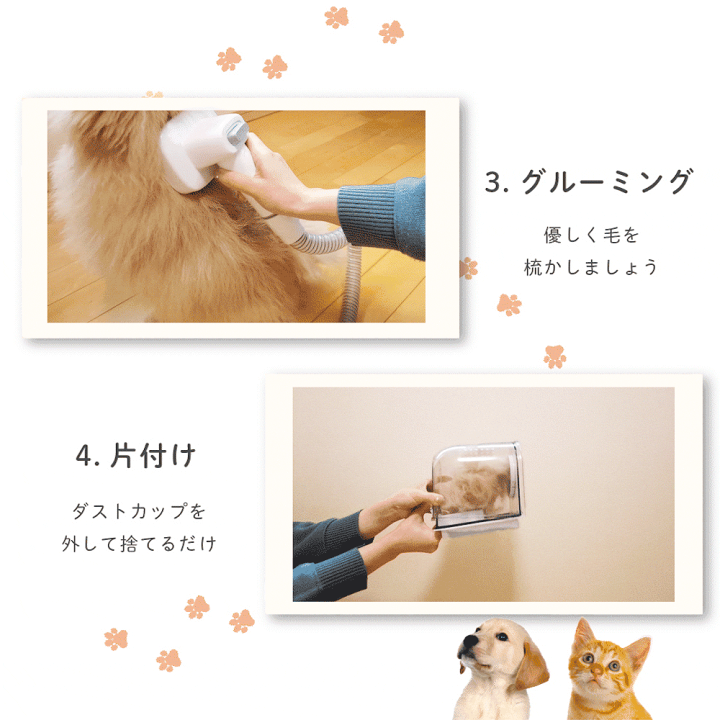 3. グルーミング

優しく毛を
梳かしましょう

4. 片付け

ダストカップを
外して捨てるだけ